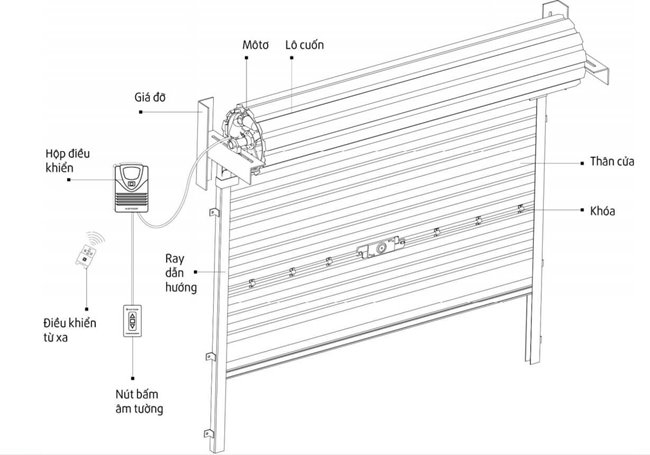 Môtơ
Lô cuốn
Giá đỡ
Hộp điều khiển
Thân cửa
Khóa
Ray dẫn hướng
Điều khiển từ xa
Nút bấm âm tường